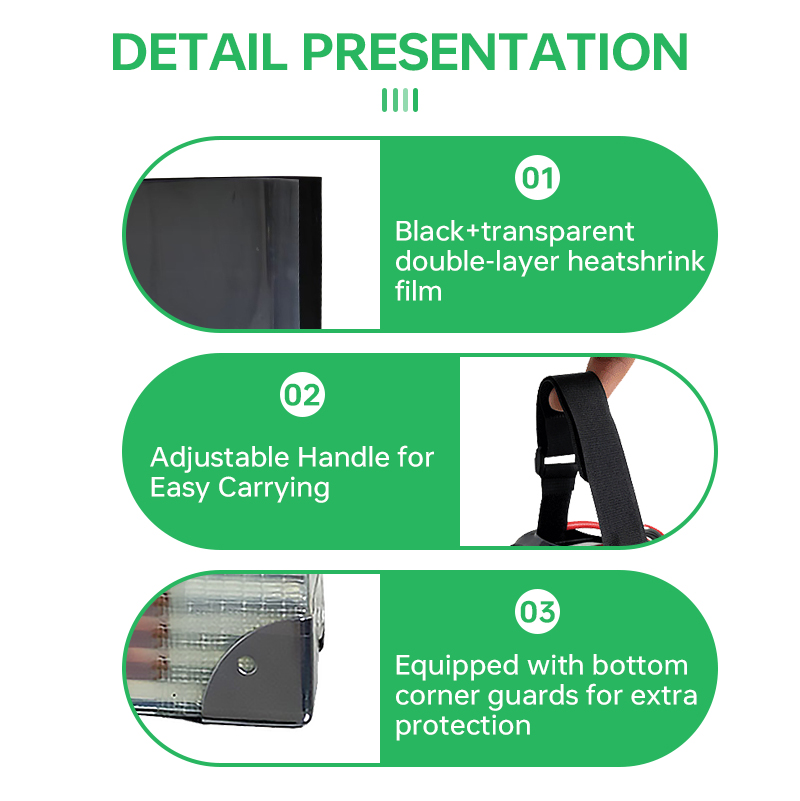 DETAIL PRESENTATION

01

Black+transparent double-layer heatshrink film

02

Adjustable Handle for Easy Carrying

03

Equipped with bottom corner guards for extra protection